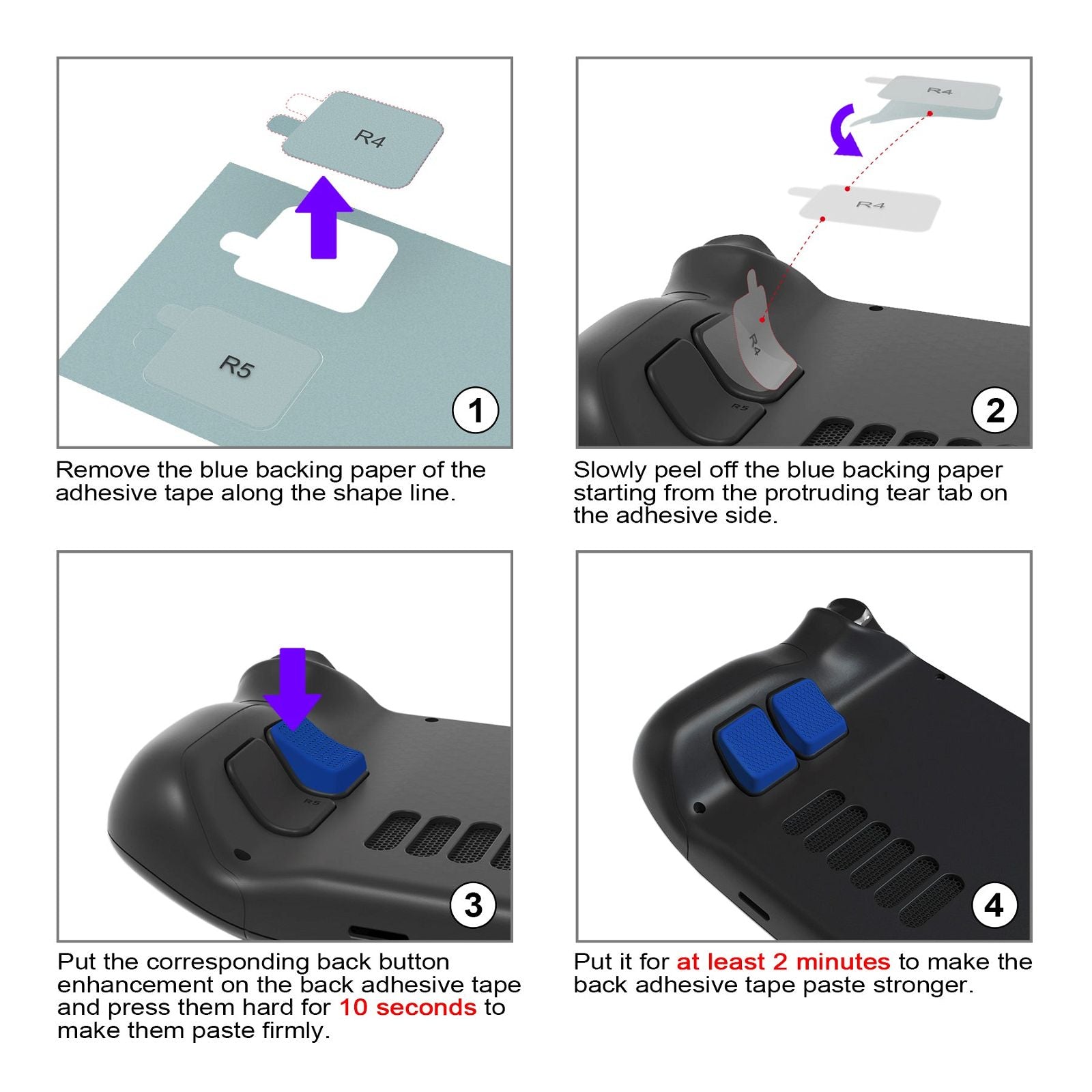 R4

R5

1

Remove the blue backing paper of the adhesive tape along the shape line.

R4

R4

R4

R5

2

Slowly peel off the blue backing paper starting from the protruding tear tab on the adhesive side.

R5

3

Put the corresponding back button enhancement on the back adhesive tape and press them hard for 10 seconds to make them paste firmly.

4

Put it for at least 2 minutes to make the back adhesive tape paste stronger.