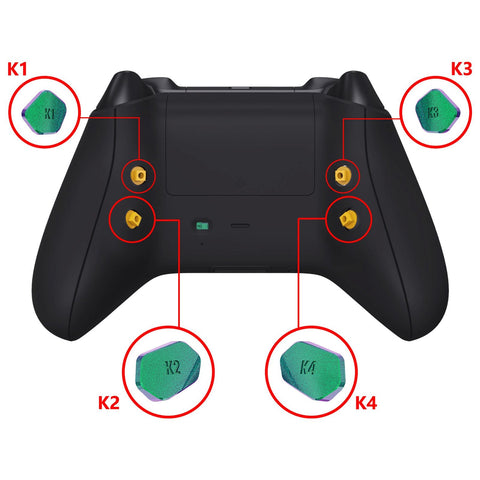 K1
K1
K3
K3
K2
K2
K4
K4