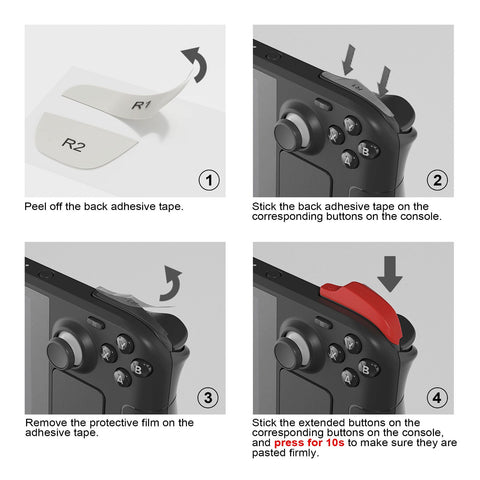 R1

R2

1

Peel off the back adhesive tape.

R1

Y

X

B

A

2

Stick the back adhesive tape on the corresponding buttons on the console.

Y

X

B

A

3

Remove the protective film on the adhesive tape.

Y

X

B

A

4

Stick the extended buttons on the corresponding buttons on the console, and press for 10s to make sure they are pasted firmly.